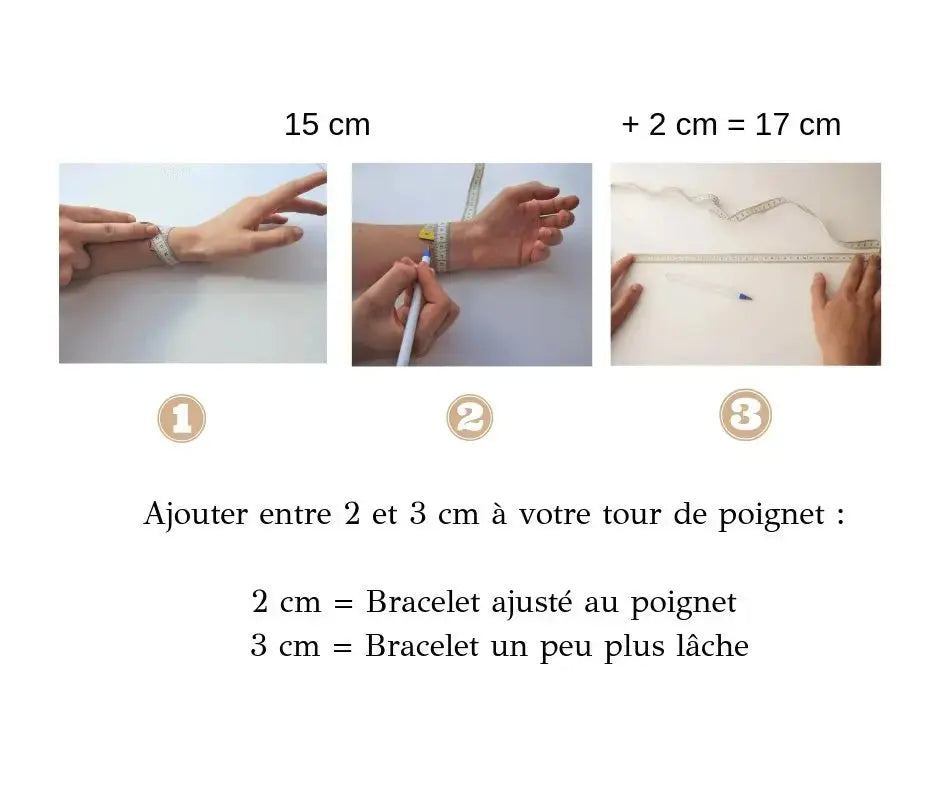 15 cm

+ 2 cm = 17 cm

1

2

3

Ajouter entre 2 et 3 cm à votre tour de poignet :

2 cm = Bracelet ajusté au poignet
3 cm = Bracelet un peu plus lâche